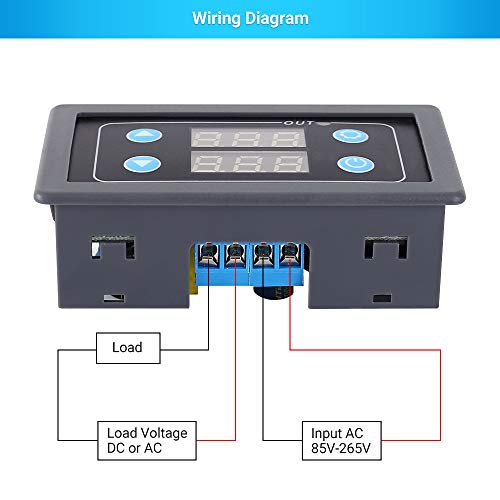 Wiring Diagram

OUT

Load

Load Voltage DC or AC

Input AC 85V-265V