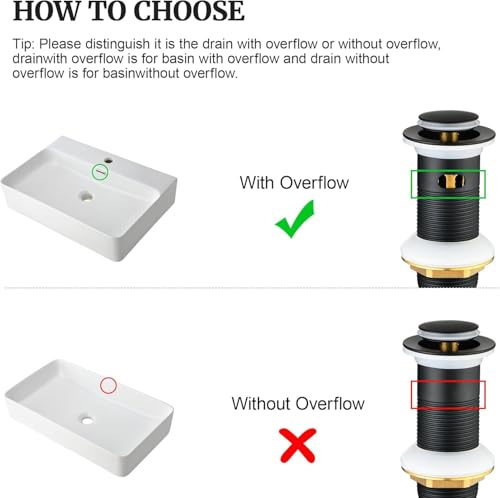 HOW TO CHOOSE

Tip: Please distinguish it is the drain with overflow or without overflow, drainwith overflow is for basin with overflow and drain without overflow is for basinwithout overflow.

With Overflow

✓

Without Overflow

✗