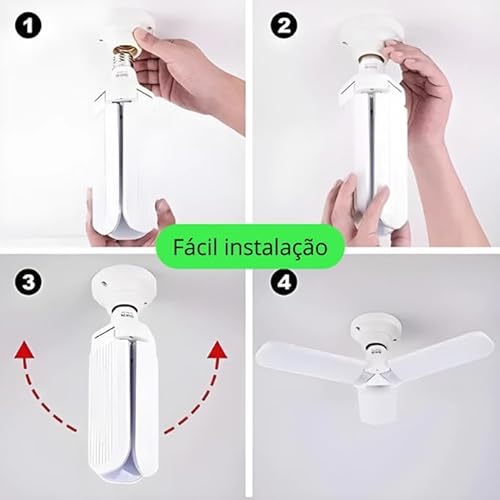 1

2

Fácil instalação

3

4