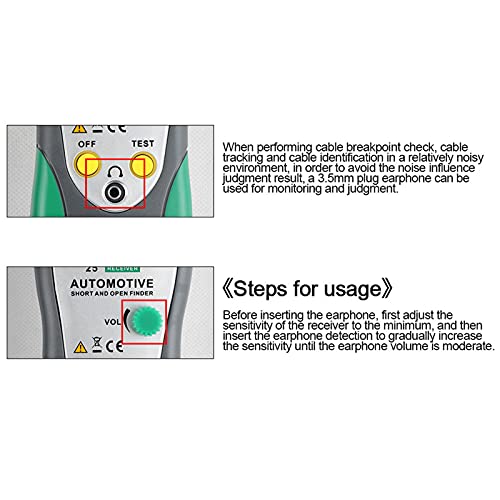 CE

OFF TEST

When performing cable breakpoint check, cable tracking and cable identification in a relatively noisy environment, in order to avoid the noise influence judgment result, a 3.5mm plug earphone can be used for monitoring and judgment.

25 RECEIVER

AUTOMOTIVE

SHORT AND OPEN FINDER

VOL

CE

《Steps for usage》

Before inserting the earphone, first adjust the sensitivity of the receiver to the minimum, and then insert the earphone detection to gradually increase the sensitivity until the earphone volume is moderate.