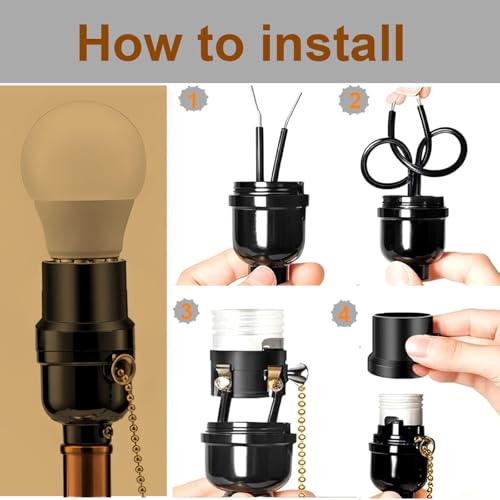 How to install

1

2

3

4