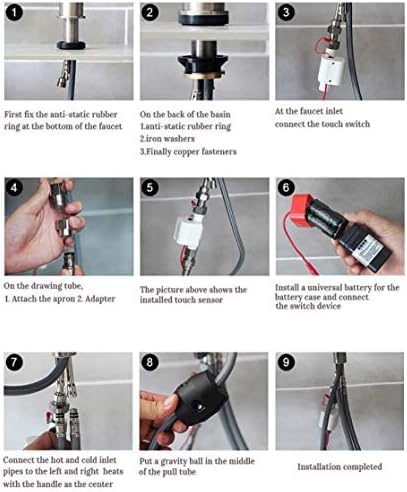 1

First fix the anti-static rubber ring at the bottom of the faucet

2

On the back of the basin
1.anti-static rubber ring
2.iron washers
3.Finally copper fasteners

3

At the faucet inlet
connect the touch switch

4

On the drawing tube,
1. Attach the apron 2. Adapter

5

The picture above shows the installed touch sensor

6

Install a universal battery for the battery case and connect the switch device

7

Connect the hot and cold inlet pipes to the left and right heats with the handle as the center

8

Put a gravity ball in the middle of the pull tube

9

Installation completed