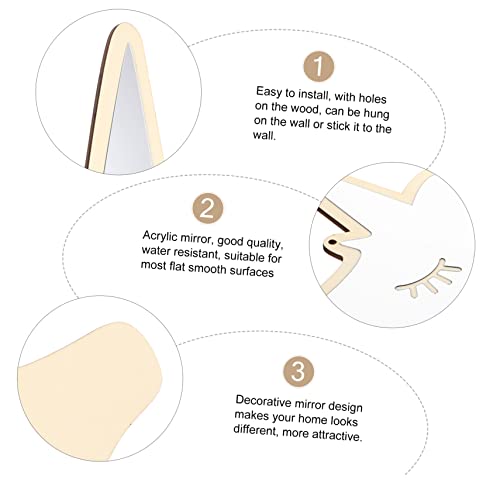 1

Easy to install, with holes on the wood, can be hung on the wall or stick it to the wall.

2

Acrylic mirror, good quality, water resistant, suitable for most flat smooth surfaces

3

Decorative mirror design makes your home looks different, more attractive.