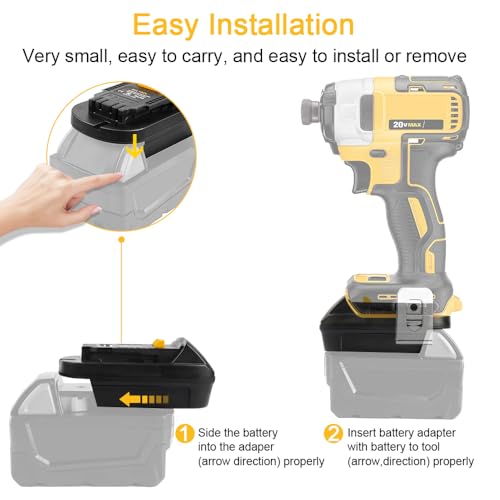 Easy Installation

Very small, easy to carry, and easy to install or remove

20V MAX

1 Side the battery into the adaper (arrow direction) properly

2 Insert battery adapter with battery to tool (arrow,direction) properly