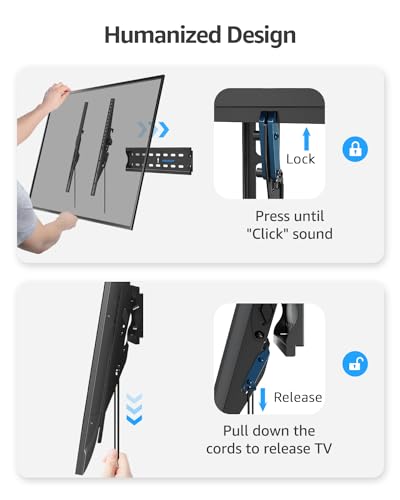 Humanized Design

Lock

Press until "Click" sound

Release

Pull down the cords to release TV