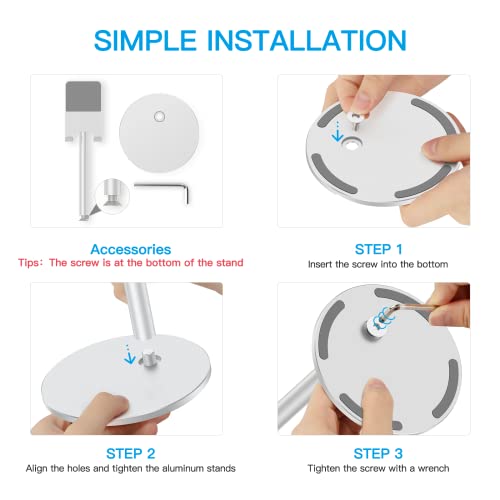 SIMPLE INSTALLATION

Accessories
Tips：The screw is at the bottom of the stand

STEP 1
Insert the screw into the bottom

STEP 2
Align the holes and tighten the aluminum stands

STEP 3
Tighten the screw with a wrench