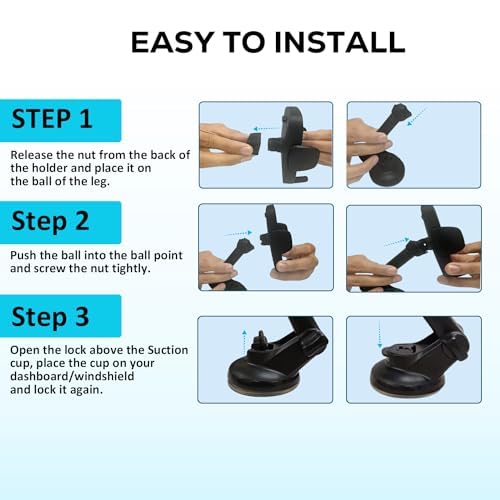 EASY TO INSTALL

STEP 1

Release the nut from the back of the holder and place it on the ball of the leg.

Step 2

Push the ball into the ball point and screw the nut tightly.

Step 3

Open the lock above the Suction cup, place the cup on your dashboard/windshield and lock it again.