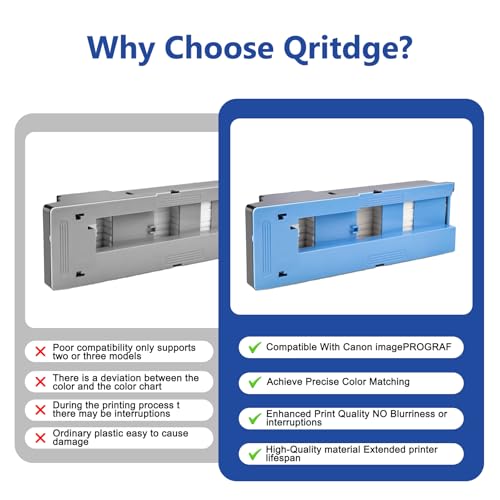 Why Choose Qritdge?

Poor compatibility only supports two or three models

There is a deviation between the color and the color chart

During the printing process t there may be interruptions

Ordinary plastic easy to cause damage

Compatible With Canon imagePROGRAF

Achieve Precise Color Matching

Enhanced Print Quality NO Blurriness or interruptions

High-Quality material Extended printer lifespan