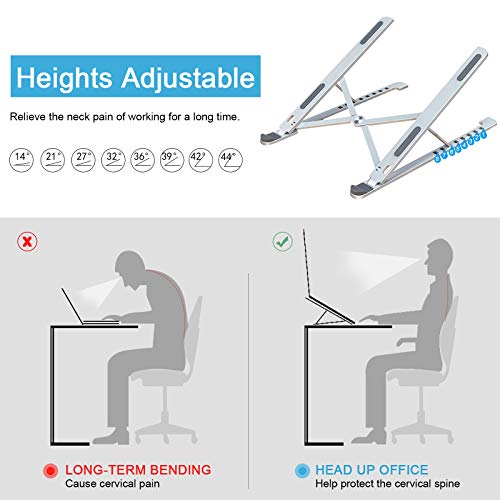 Heights Adjustable

Relieve the neck pain of working for a long time.

14° 21° 27° 32° 36° 39° 42° 44°

LONG-TERM BENDING
Cause cervical pain

HEAD UP OFFICE
Help protect the cervical spine