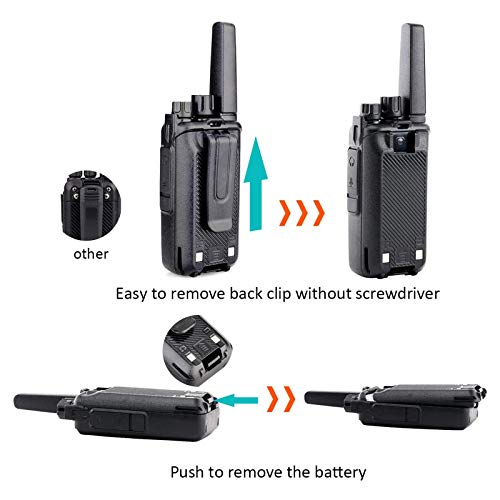 other

Easy to remove back clip without screwdriver

Push to remove the battery