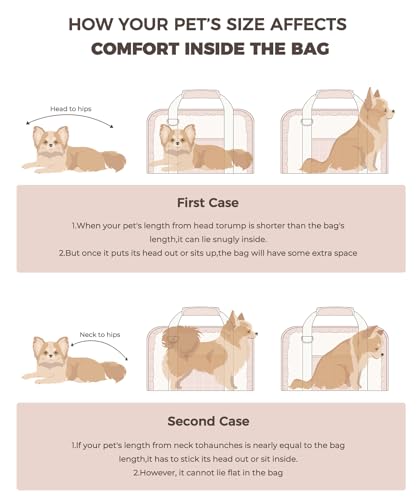 HOW YOUR PET'S SIZE AFFECTS
COMFORT INSIDE THE BAG

Head to hips

First Case

1.When your pet's length from head torump is shorter than the bag's length,it can lie snugly inside.
2.But once it puts its head out or sits up,the bag will have some extra space

Neck to hips

Second Case

1.If your pet's length from neck tohaunches is nearly equal to the bag length,it has to stick its head out or sit inside.
2.However, it cannot lie flat in the bag