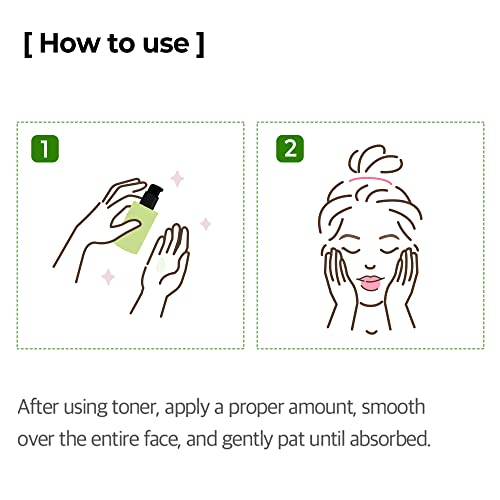 [ How to use ]

1

2

After using toner, apply a proper amount, smooth over the entire face, and gently pat until absorbed.