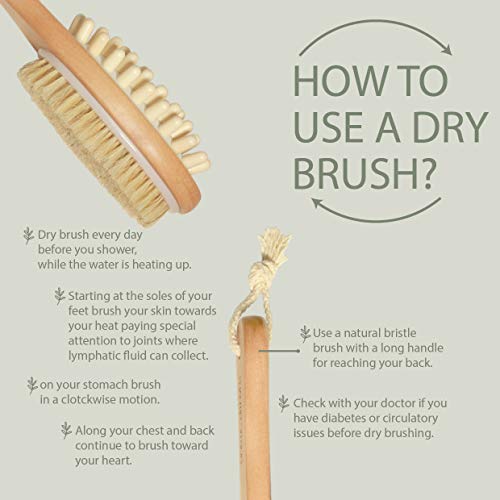 HOW TO USE A DRY BRUSH?

Dry brush every day before you shower, while the water is heating up.

Starting at the soles of your feet brush your skin towards your heat paying special attention to joints where lymphatic fluid can collect.

on your stomach brush in a clotckwise motion.

Along your chest and back continue to brush toward your heart.

Use a natural bristle brush with a long handle for reaching your back.

Check with your doctor if you have diabetes or circulatory issues before dry brushing.