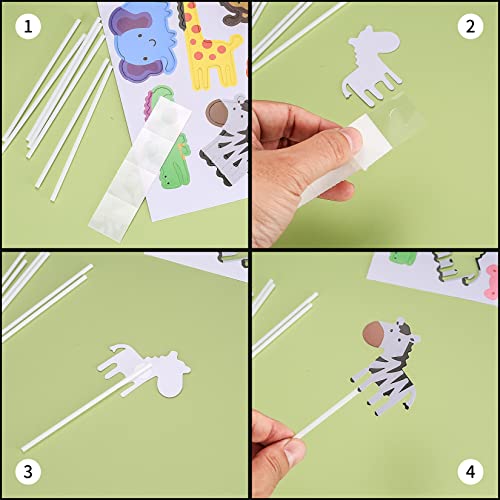 1

2

3

4