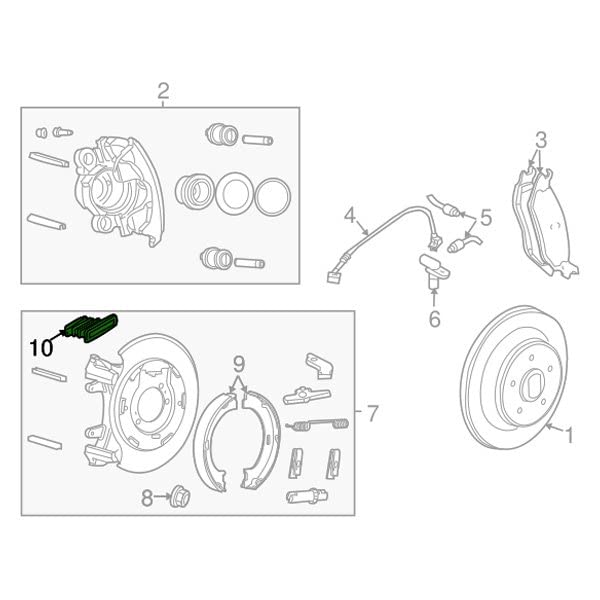 2
3
4
5
6
10
9
7
1
8