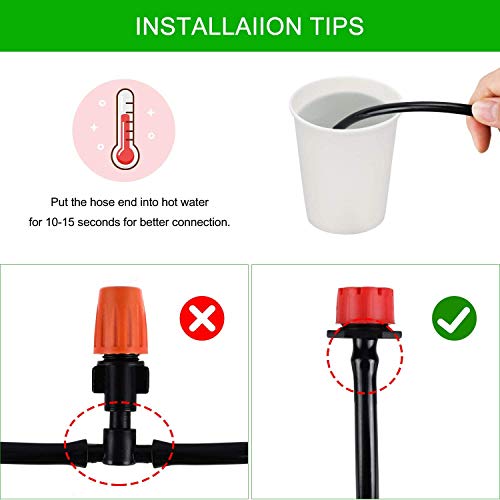 INSTALLAIION TIPS

Put the hose end into hot water for 10-15 seconds for better connection.