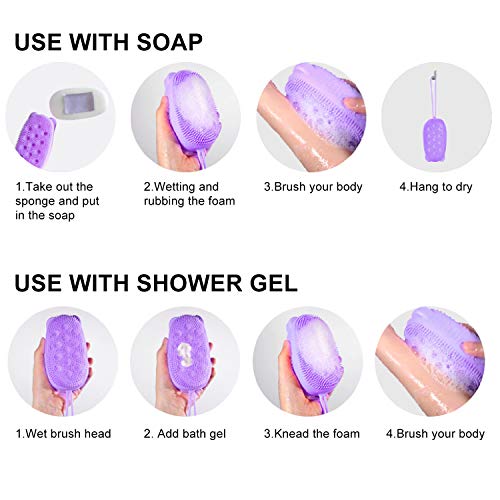 USE WITH SOAP

1.Take out the sponge and put in the soap

2.Wetting and rubbing the foam

3.Brush your body

4.Hang to dry

USE WITH SHOWER GEL

1.Wet brush head

2. Add bath gel

3.Knead the foam

4.Brush your body