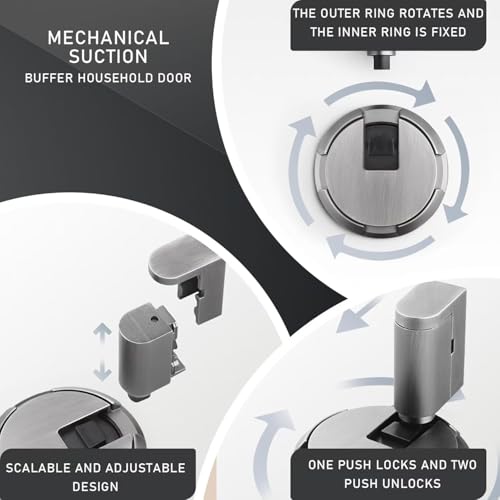 MECHANICAL SUCTION
BUFFER HOUSEHOLD DOOR

THE OUTER RING ROTATES AND THE INNER RING IS FIXED

SCALABLE AND ADJUSTABLE DESIGN

ONE PUSH LOCKS AND TWO PUSH UNLOCKS