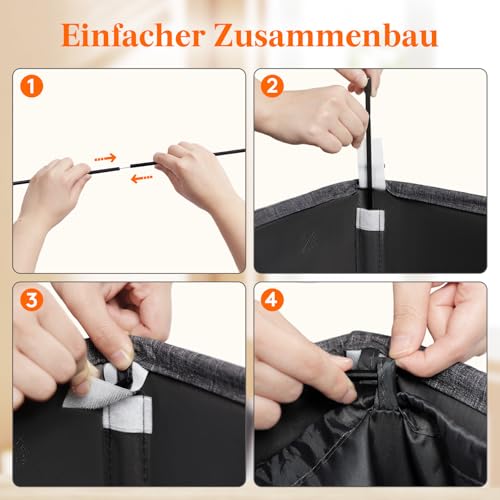 Einfacher Zusammenbau

1

2

3

4