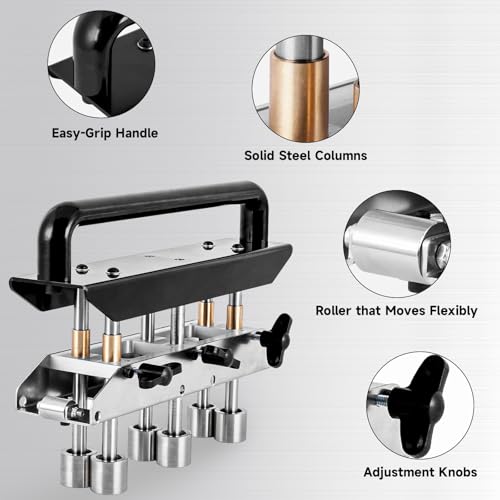 Easy-Grip Handle

Solid Steel Columns

Roller that Moves Flexibly

Adjustment Knobs