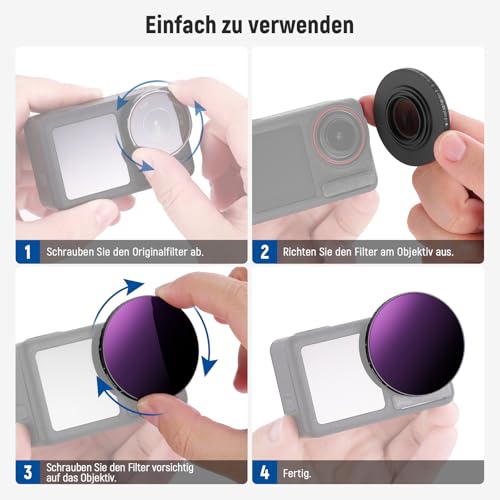 Einfach zu verwenden

1 Schrauben Sie den Originalfilter ab.

2 Richten Sie den Filter am Objektiv aus.

3 Schrauben Sie den Filter vorsichtig auf das Objektiv.

4 Fertig.