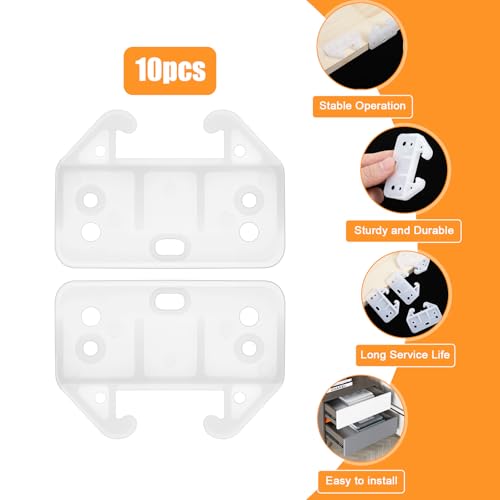 10pcs

Stable Operation

Sturdy and Durable

Long Service Life

Easy to install