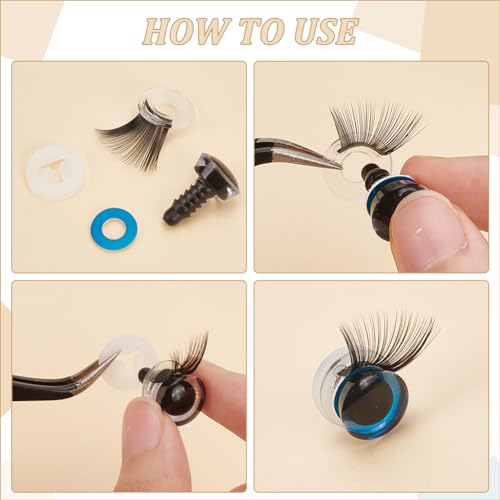 HOW TO USE