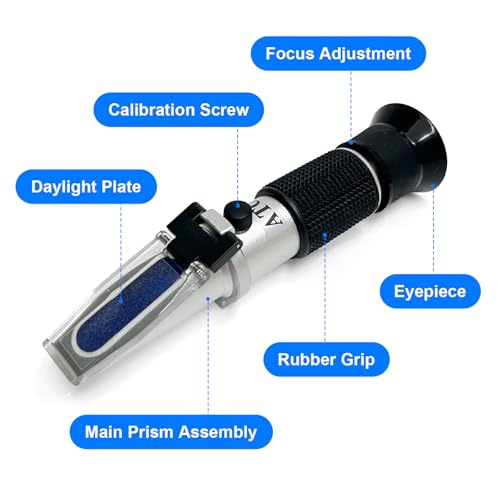 Focus Adjustment

Calibration Screw

Daylight Plate

ATC

Eyepiece

Rubber Grip

Main Prism Assembly