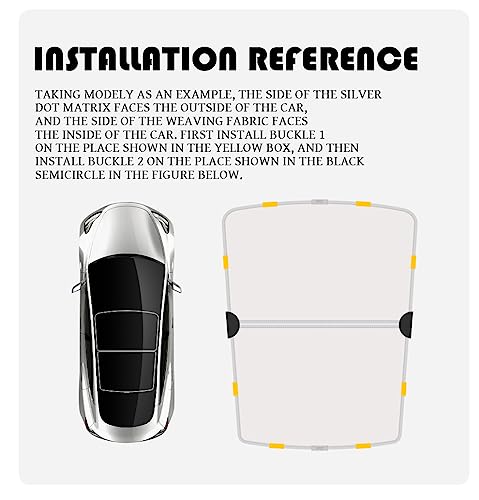 INSTALLATION REFERENCE

TAKING MODELY AS AN EXAMPLE, THE SIDE OF THE SILVER DOT MATRIX FACES THE OUTSIDE OF THE CAR, AND THE SIDE OF THE WEAVING FABRIC FACES THE INSIDE OF THE CAR. FIRST INSTALL BUCKLE 1 ON THE PLACE SHOWN IN THE YELLOW BOX, AND THEN INSTALL BUCKLE 2 ON THE PLACE SHOWN IN THE BLACK SEMICIRCLE IN THE FIGURE BELOW.