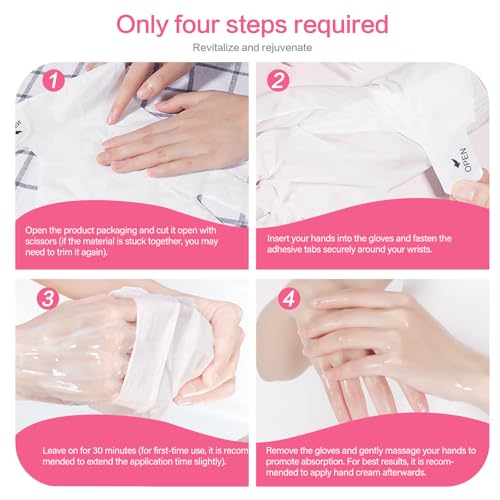 Only four steps required

Revitalize and rejuvenate

1

Open the product packaging and cut it open with scissors (if the material is stuck together, you may need to trim it again).

2

OPEN

Insert your hands into the gloves and fasten the adhesive tabs securely around your wrists.

3

Leave on for 30 minutes (for first-time use, it is recommended to extend the application time slightly).

4

Remove the gloves and gently massage your hands to promote absorption. For best results, it is recommended to apply hand cream afterwards.