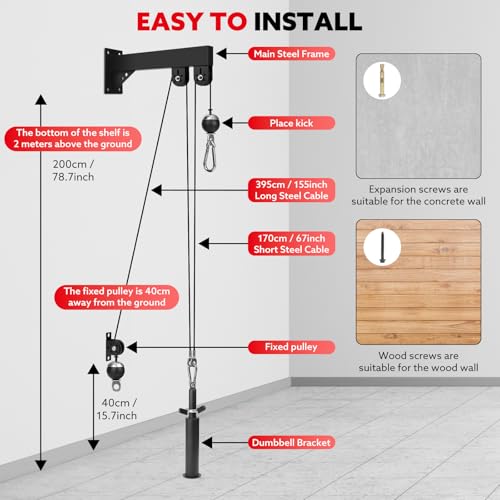 EASY TO INSTALL

Main Steel Frame

The bottom of the shelf is 2 meters above the ground

200cm / 78.7inch

Place kick

395cm / 155inch Long Steel Cable

170cm / 67inch Short Steel Cable

The fixed pulley is 40cm away from the ground

Fixed pulley

40cm / 15.7inch

Dumbbell Bracket

Expansion screws are suitable for the concrete wall

Wood screws are suitable for the wood wall