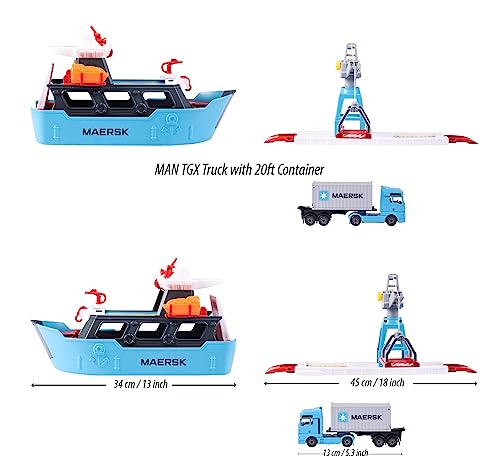 MAERSK

MAN TGX Truck with 20ft Container

MAERSK

MAERSK

34 cm / 13 inch

45 cm / 18 inch

MAERSK

13 cm / 5.3 inch