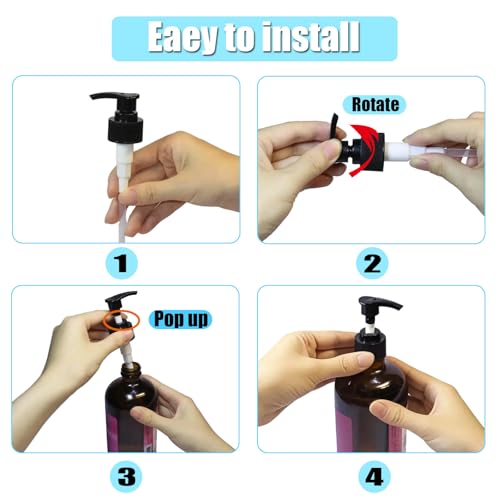 Eaey to install

1

Rotate

2

Pop up

3

4