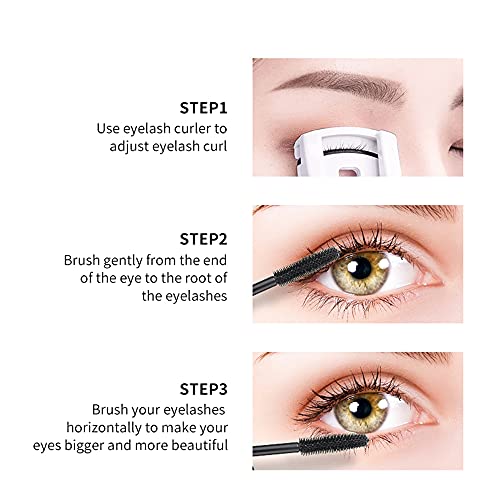 STEP1
Use eyelash curler to adjust eyelash curl

STEP2
Brush gently from the end of the eye to the root of the eyelashes

STEP3
Brush your eyelashes horizontally to make your eyes bigger and more beautiful