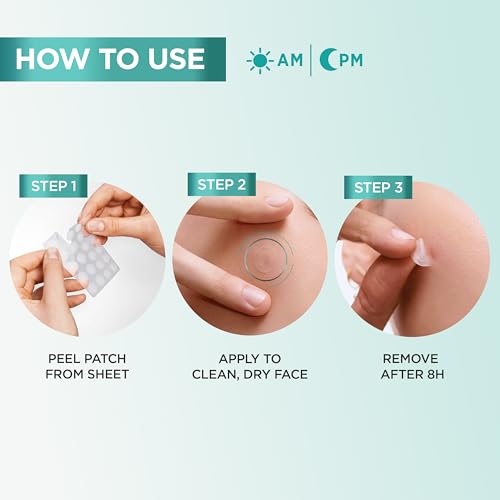 HOW TO USE

AM | PM

STEP 1

PEEL PATCH FROM SHEET

STEP 2

APPLY TO CLEAN, DRY FACE

STEP 3

REMOVE AFTER 8H