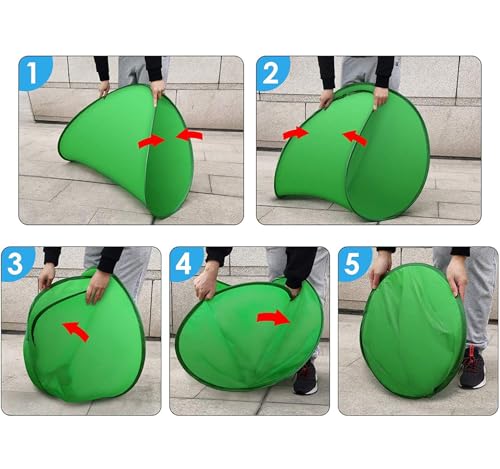 1

2

3

4

5