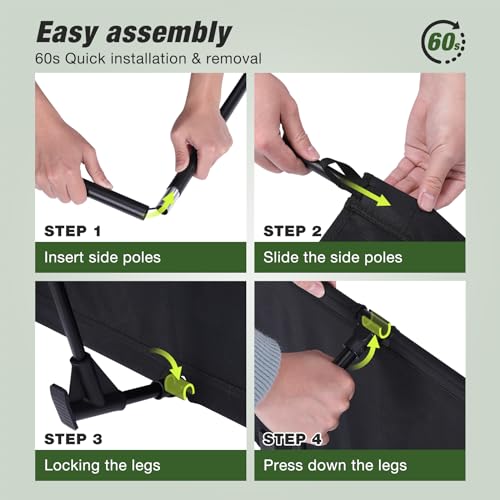 Easy assembly
60s Quick installation & removal

60s

STEP 1
Insert side poles

STEP 2
Slide the side poles

STEP 3
Locking the legs

STEP 4
Press down the legs