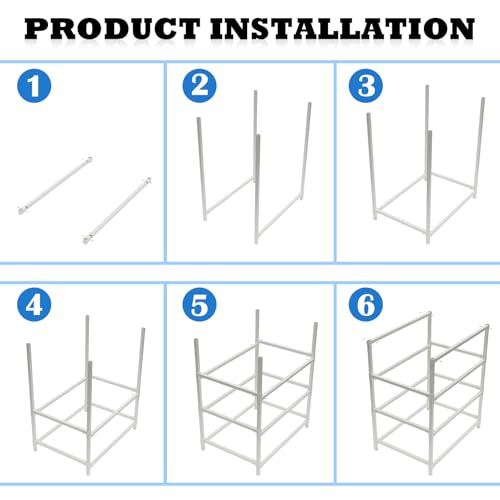 PRODUCT INSTALLATION

1

2

3

4

5

6