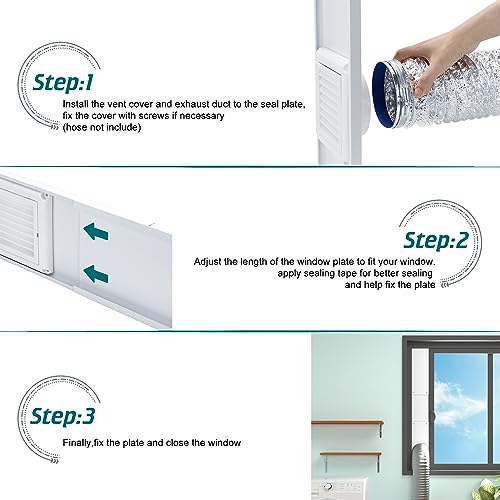 Step:1

Install the vent cover and exhaust duct to the seal plate, fix the cover with screws if necessary (hose not include)

Step:2

Adjust the length of the window plate to fit your window. apply sealing tape for better sealing and help fix the plate

Step:3

Finally,fix the plate and close the window