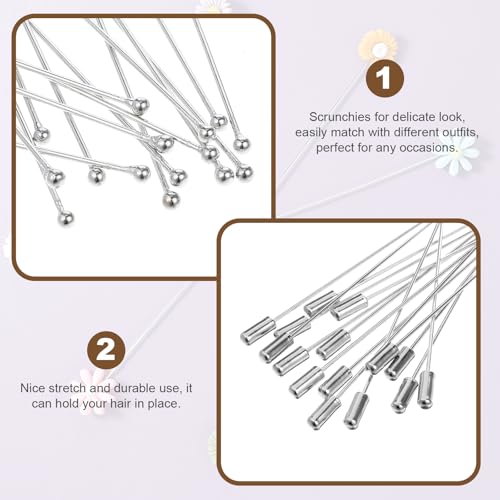 1

Scrunchies for delicate look, easily match with different outfits, perfect for any occasions.

2

Nice stretch and durable use, it can hold your hair in place.