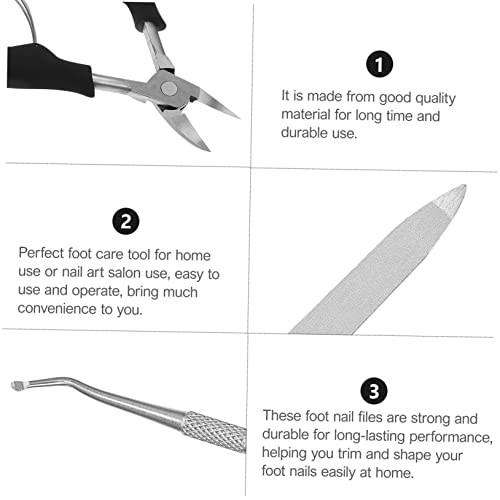 1

It is made from good quality material for long time and durable use.

2

Perfect foot care tool for home use or nail art salon use, easy to use and operate, bring much convenience to you.

3

These foot nail files are strong and durable for long-lasting performance, helping you trim and shape your foot nails easily at home.