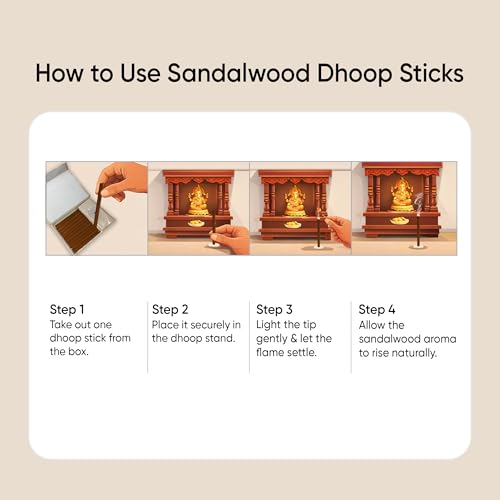 How to Use Sandalwood Dhoop Sticks

Step 1
Take out one dhoop stick from the box.

Step 2
Place it securely in the dhoop stand.

Step 3
Light the tip gently & let the flame settle.

Step 4
Allow the sandalwood aroma to rise naturally.