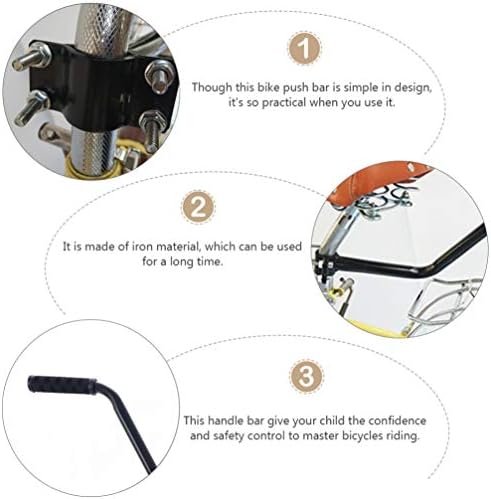 1

Though this bike push bar is simple in design, it's so practical when you use it.

2

It is made of iron material, which can be used for a long time.

3

This handle bar give your child the confidence and safety control to master bicycles riding.