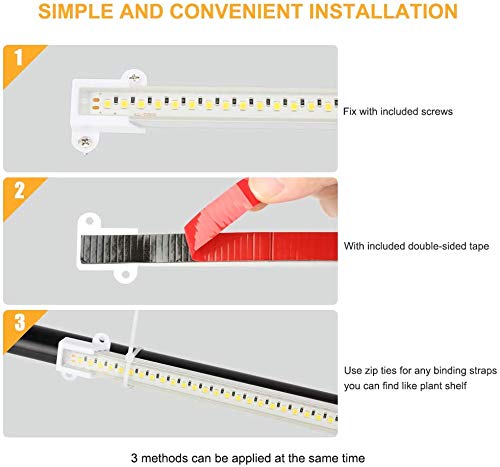 SIMPLE AND CONVENIENT INSTALLATION

1

Fix with included screws

2

With included double-sided tape

3

Use zip ties for any binding straps you can find like plant shelf

3 methods can be applied at the same time