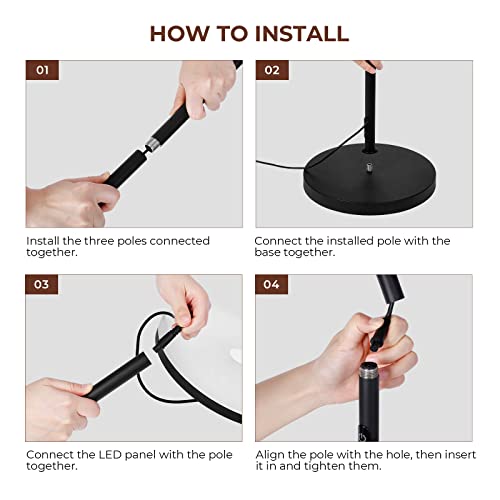 HOW TO INSTALL

01

Install the three poles connected together.

02

Connect the installed pole with the base together.

03

Connect the LED panel with the pole together.

04

Align the pole with the hole, then insert it in and tighten them.