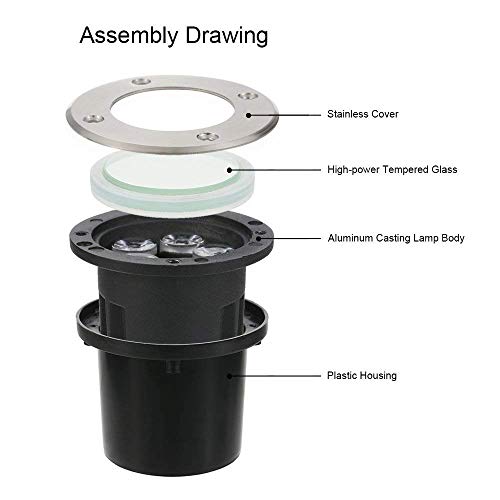 Assembly Drawing

Stainless Cover

High-power Tempered Glass

Aluminum Casting Lamp Body

Plastic Housing