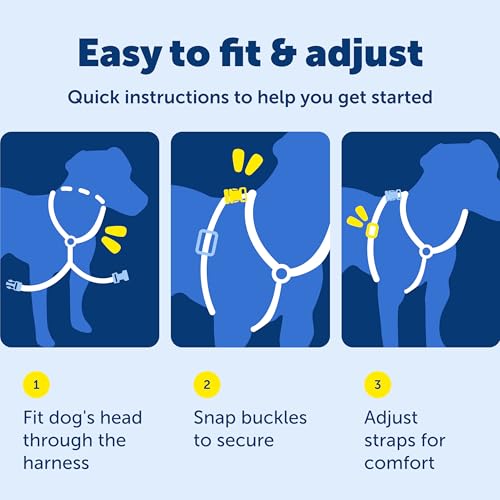 Easy to fit & adjust

Quick instructions to help you get started

1

Fit dog's head through the harness

2

Snap buckles to secure

3

Adjust straps for comfort