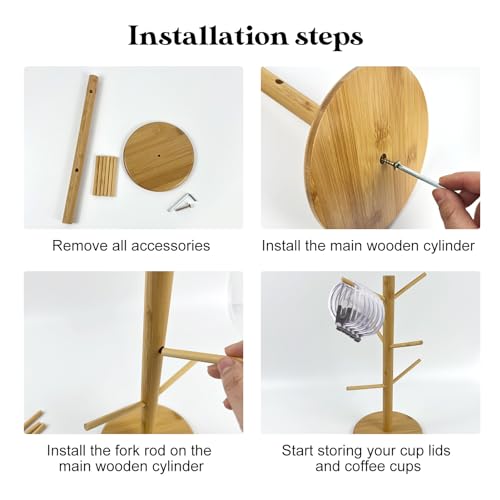 Installation steps

Remove all accessories

Install the main wooden cylinder

Install the fork rod on the main wooden cylinder

Start storing your cup lids and coffee cups