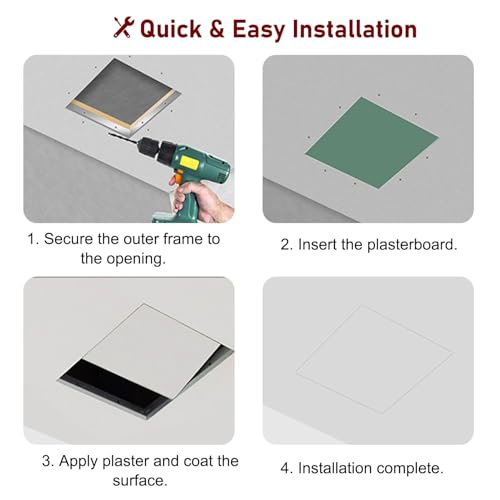 Quick & Easy Installation

1. Secure the outer frame to the opening.

2. Insert the plasterboard.

3. Apply plaster and coat the surface.

4. Installation complete.