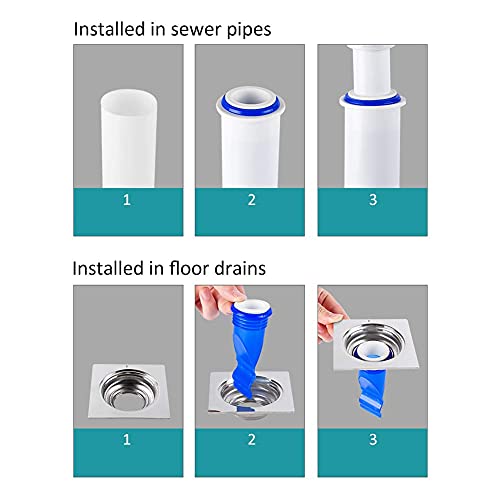 Installed in sewer pipes

1

2

3

Installed in floor drains

1

2

3